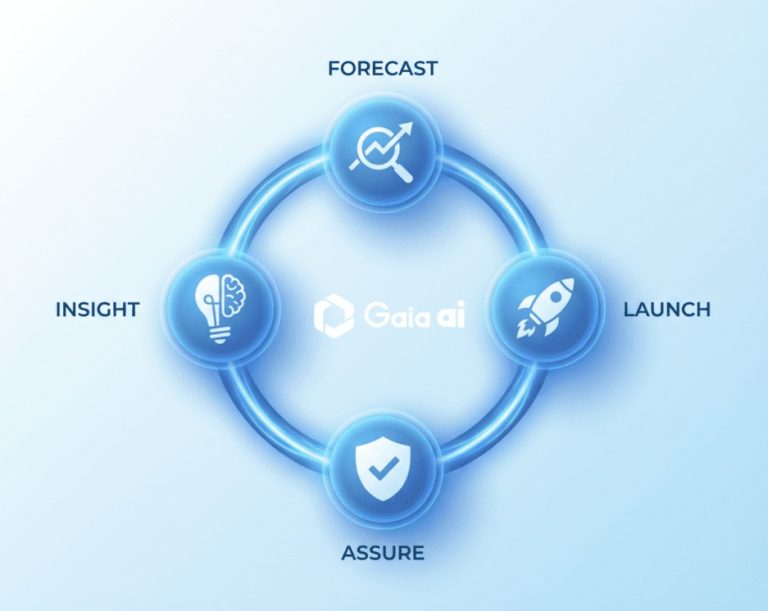 FORECAST

INSIGHT

Gaia ai

LAUNCH

ASSURE